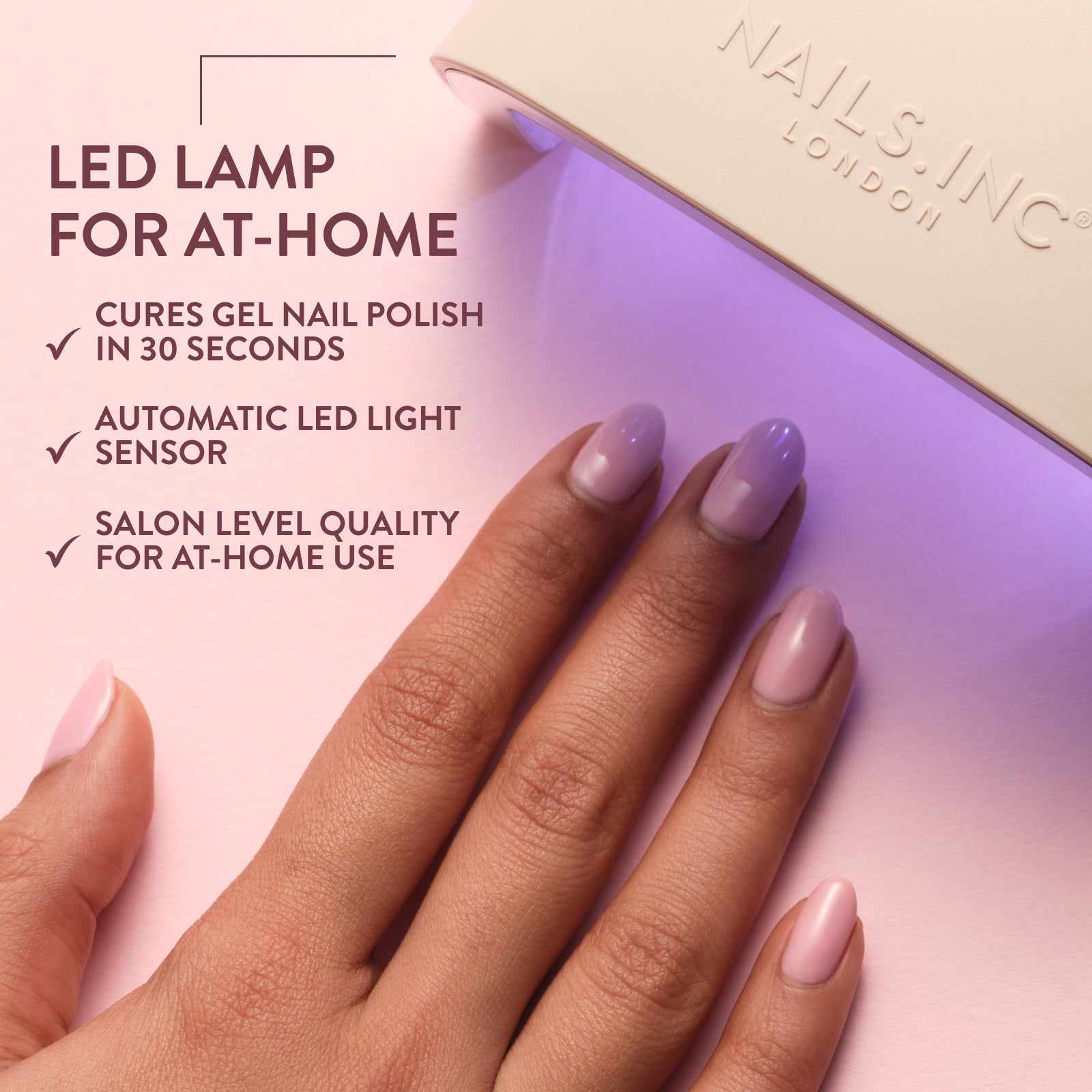 LED LAMP FOR AT-HOME

✓ CURES GEL NAIL POLISH IN 30 SECONDS

✓ AUTOMATIC LED LIGHT SENSOR

✓ SALON LEVEL QUALITY FOR AT-HOME USE

NAILS.INC®
LONDON