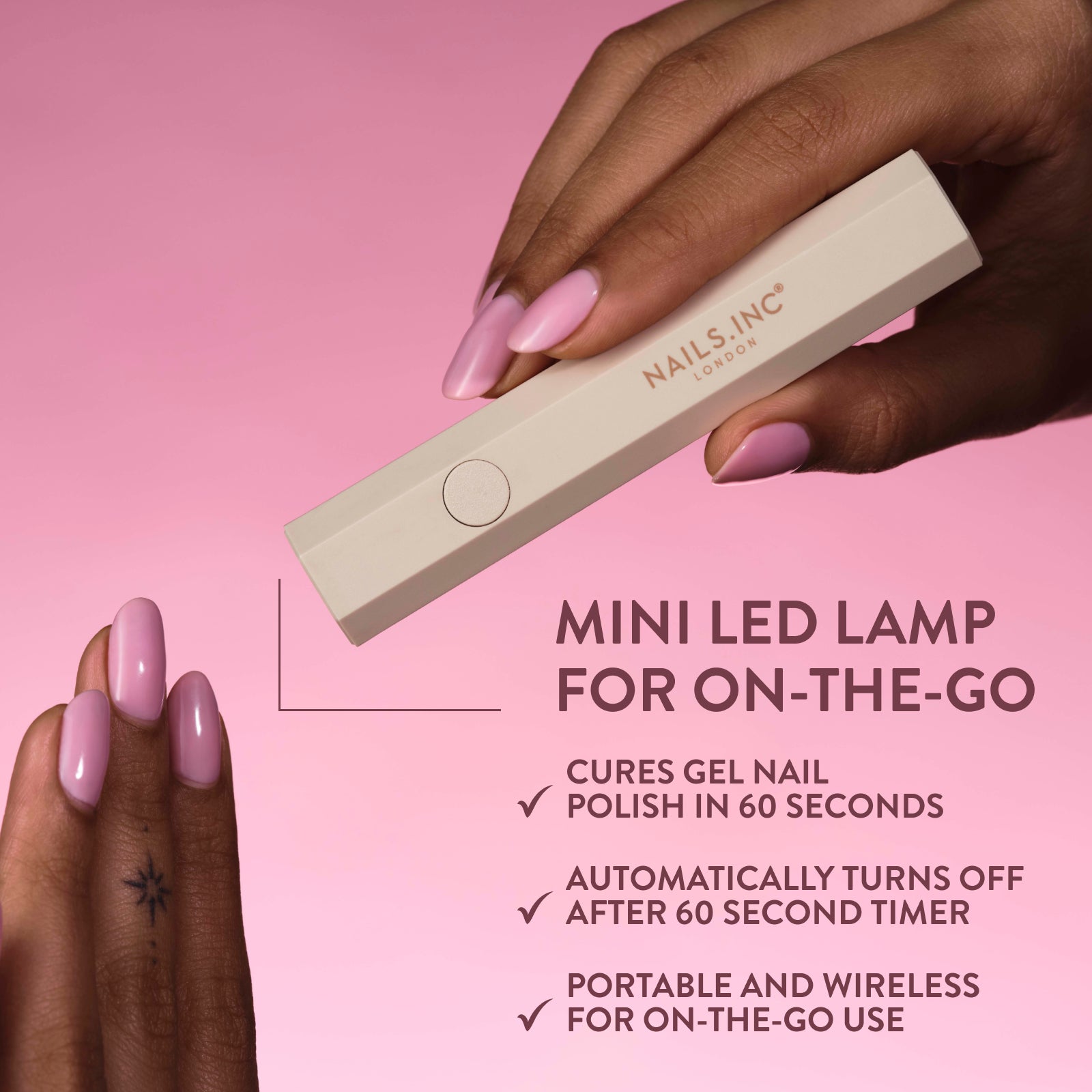 NAILS.INC®
LONDON

MINI LED LAMP FOR ON-THE-GO

✓ CURES GEL NAIL POLISH IN 60 SECONDS

✓ AUTOMATICALLY TURNS OFF AFTER 60 SECOND TIMER

✓ PORTABLE AND WIRELESS FOR ON-THE-GO USE